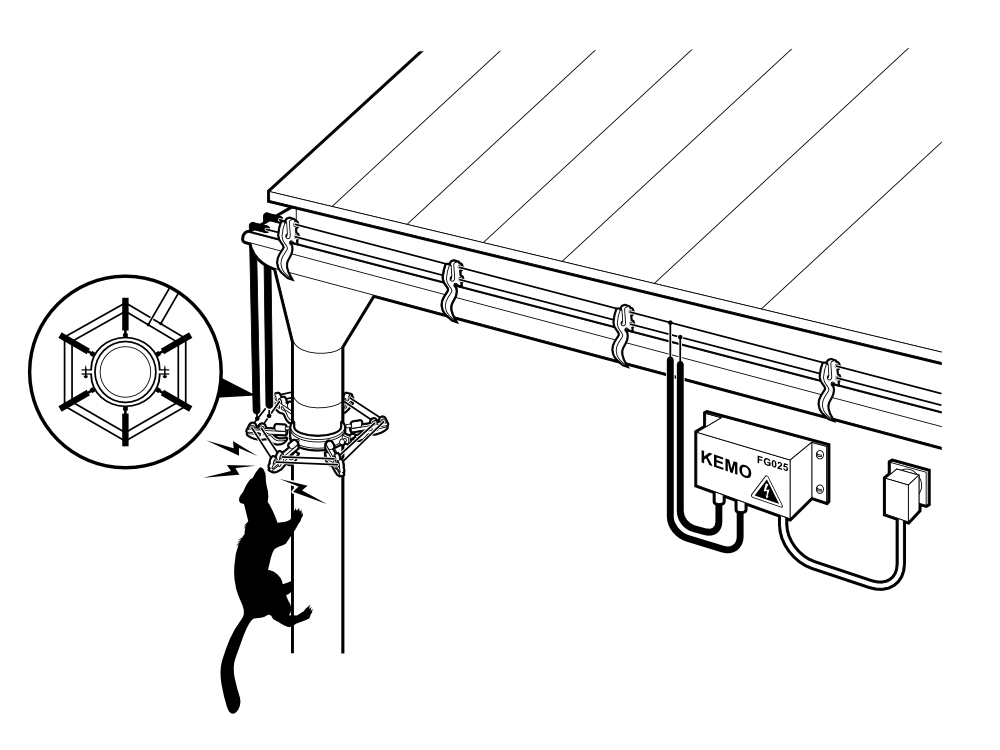 KEMO
FG025